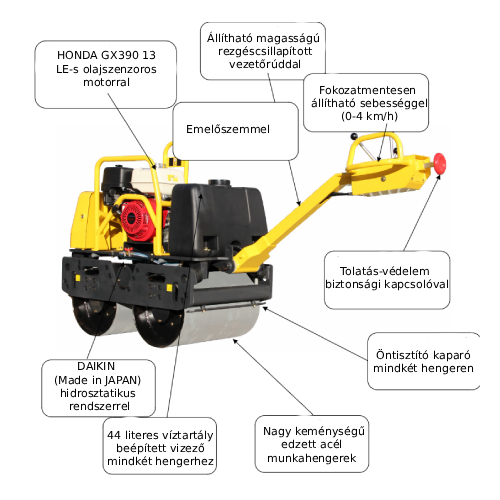 HONDA GX390 13 LE-s olajszenzoros motorral

Állítható magasságú rezgéscsillapított vezetőrúddal

Fokozatmentesen állítható sebességgel (0-4 km/h)

Emelőszemmel

Tolatás-védelem biztonsági kapcsolóval

Öntisztító kaparó mindkét hengeren

DAIKIN (Made in JAPAN) hidrosztatikus rendszerrel

44 literes víztartály beépített vizező mindkét hengerhez

Nagy keménységű edzett acél munkahengerek