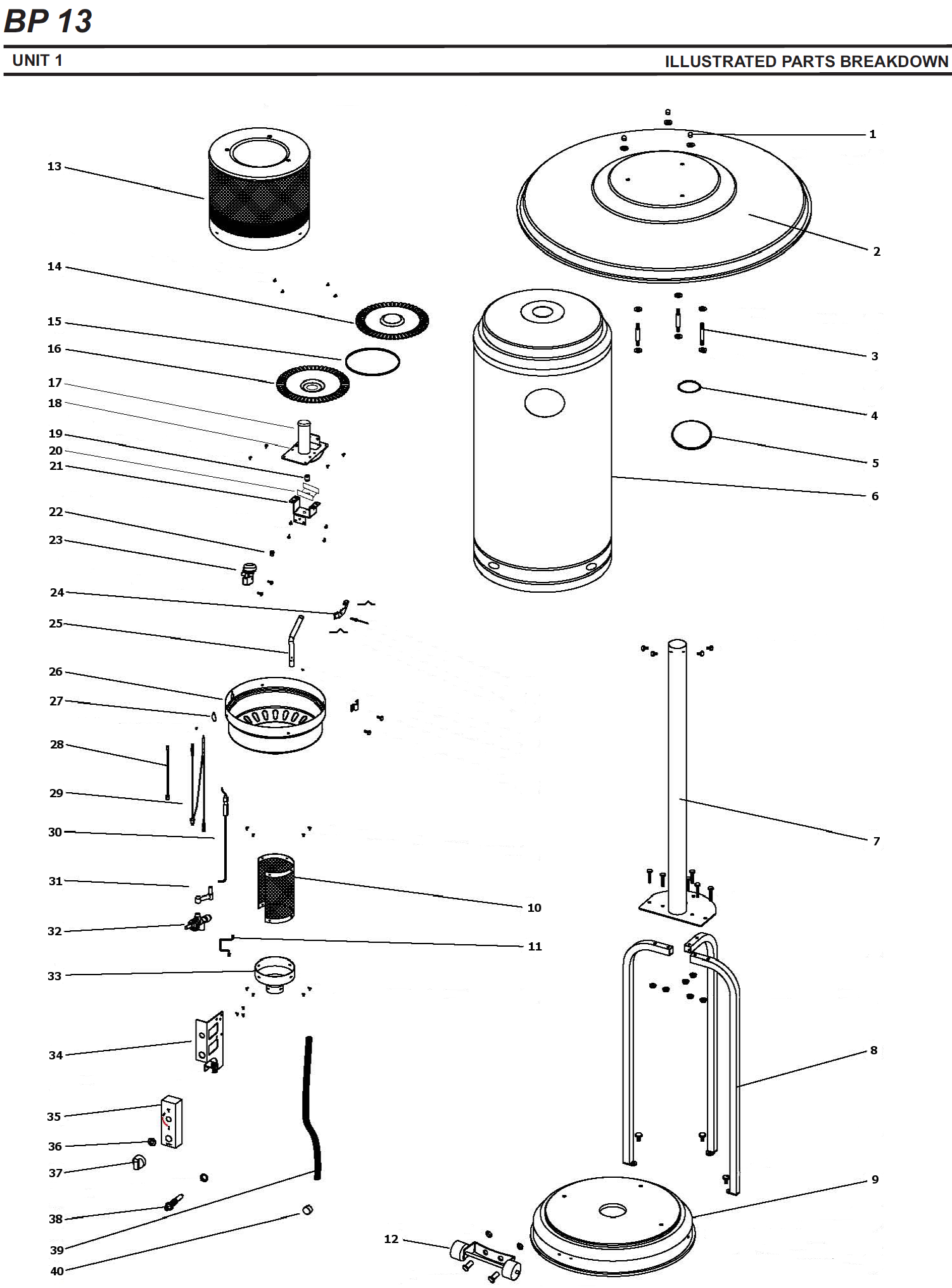 BP 13

UNIT 1

ILLUSTRATED PARTS BREAKDOWN

13
14
15
16
17
18
19
20
21
22
23
24
25
26
27
28
29
30
31
32
33
34
35
36
37
38
39
40

1
2
3
4
5
6
7
10
11
8
9
12