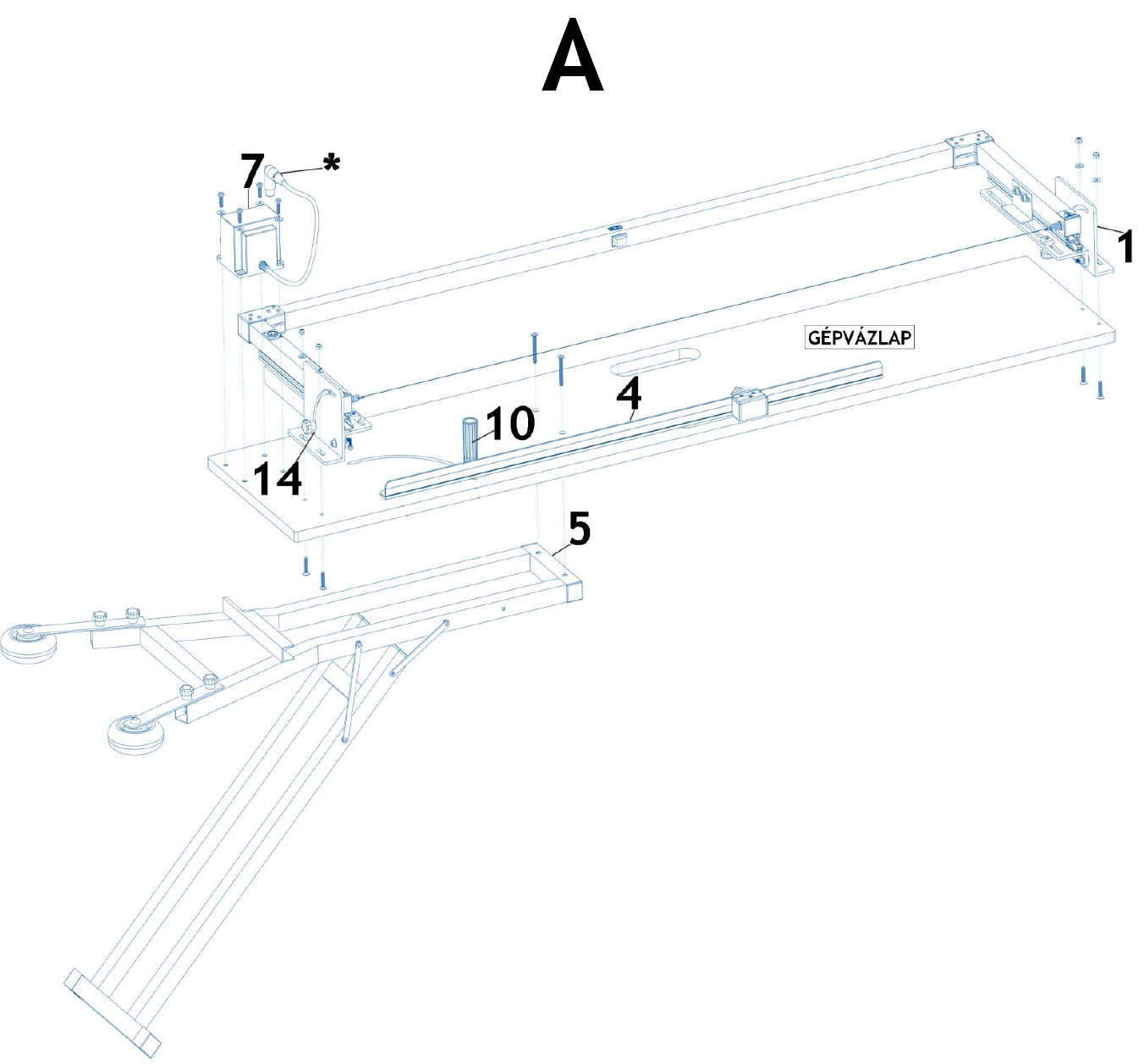 A

7
*
1
GÉPVÁZLAP
4
10
14
5