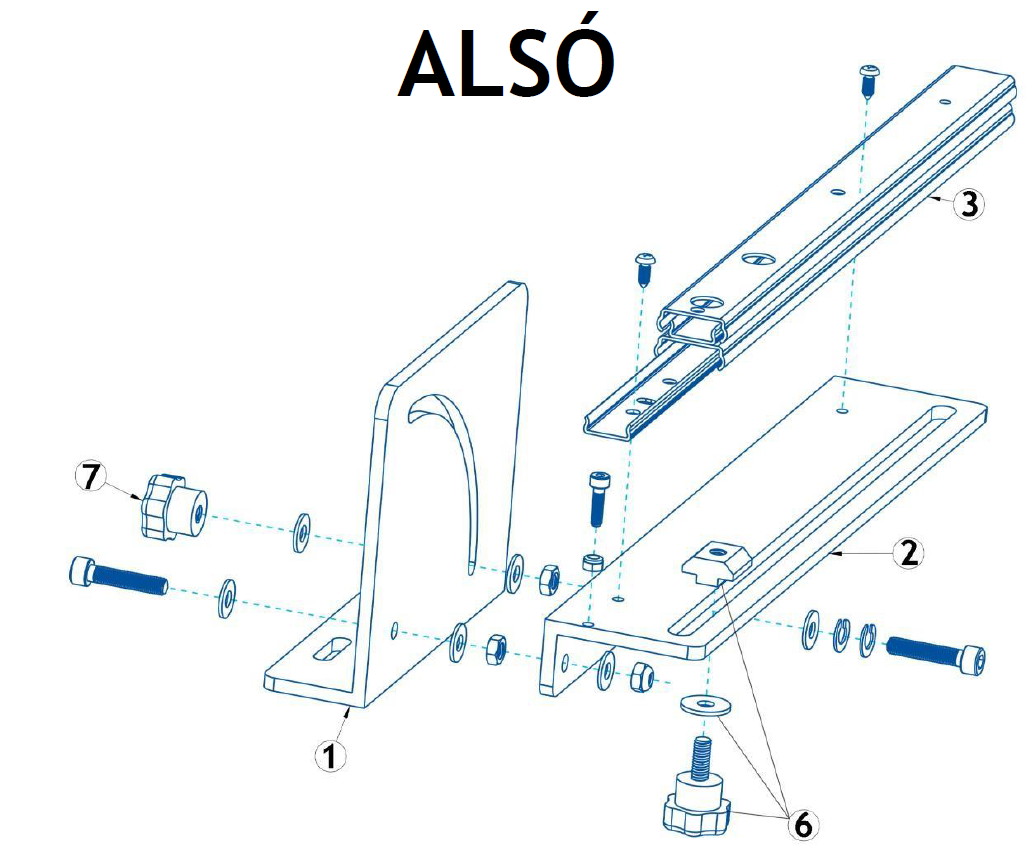 ALSÓ

3

7

2

1

6