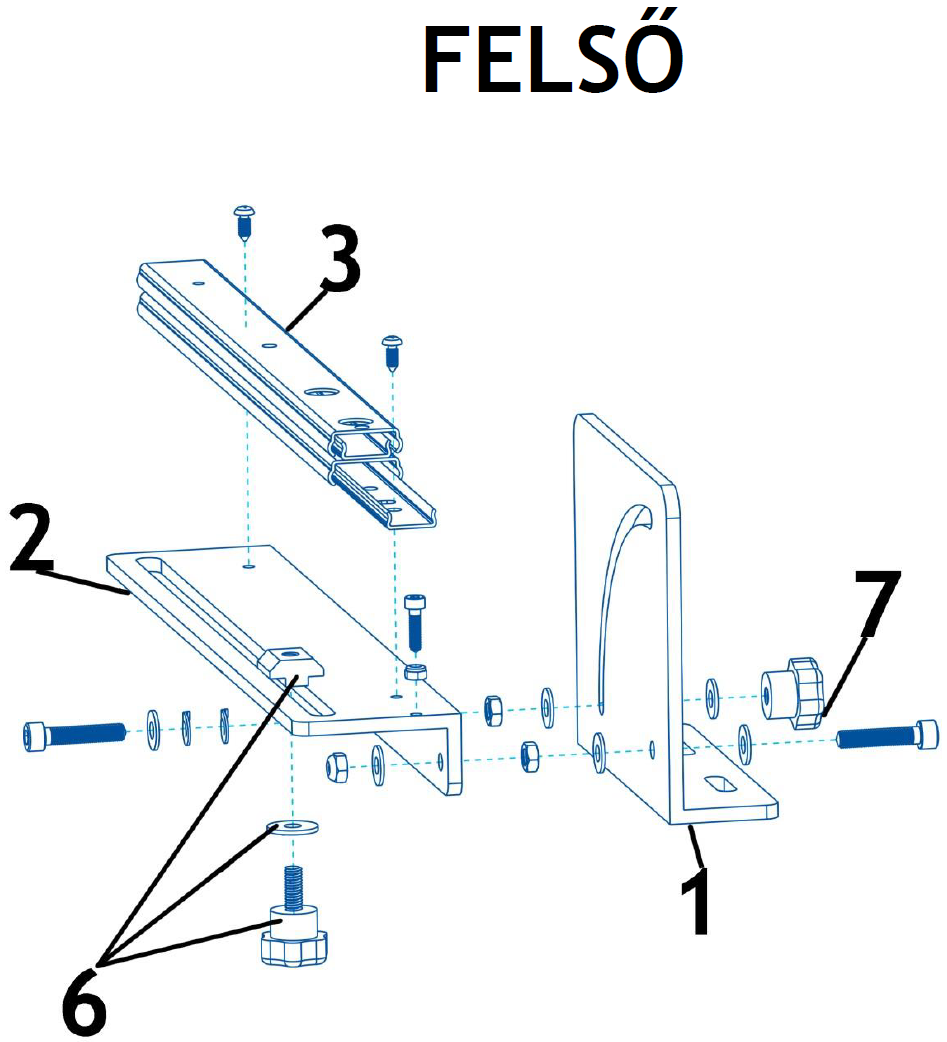 FELSŐ

3

2

7

1

6